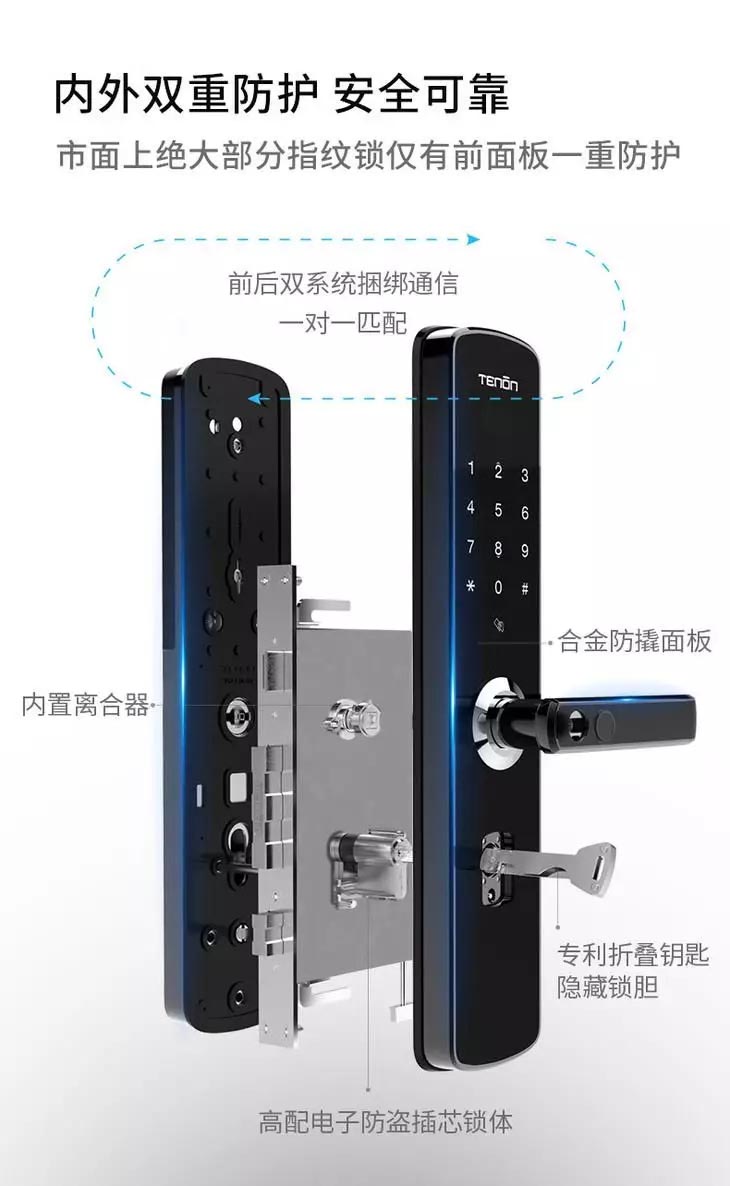 内外双重防护 安全可靠
市面上绝大部分指纹锁仅有前面板一重防护

前后双系统捆绑通信
一对一匹配

TENON

1 2 3
4 5 6
7 8 9
* 0 #

合金防撬面板

内置离合器

专利折叠钥匙
隐藏锁胆

高配电子防盗插芯锁体